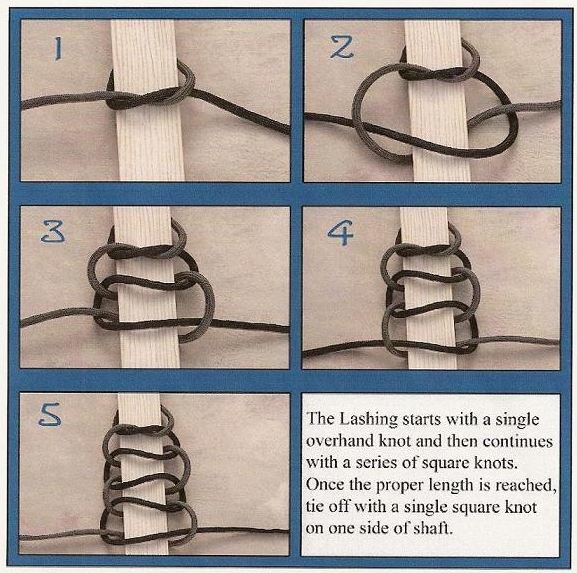 1

2

3

4

5

The Lashing starts with a single overhand knot and then continues with a series of square knots. Once the proper length is reached, tie off with a single square knot on one side of shaft.