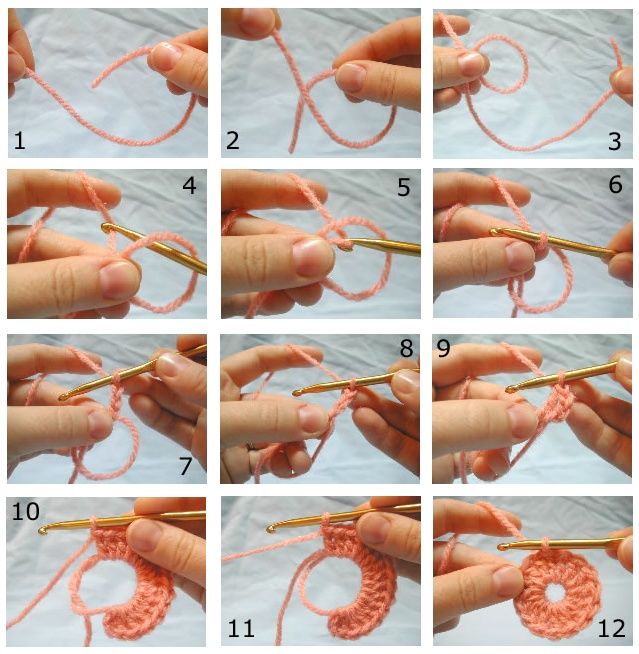 1

2

3

4

5

6

7

8

9

10

11

12