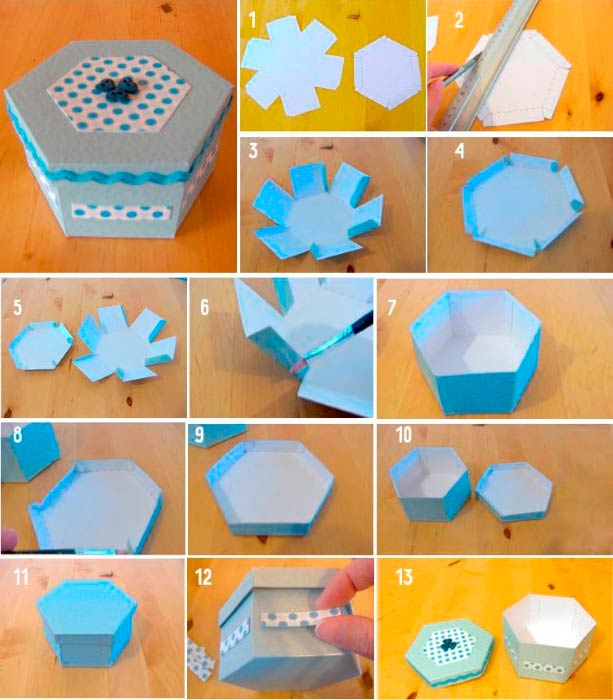 1
2
3
4
5
6
7
8
9
10
11
12
13