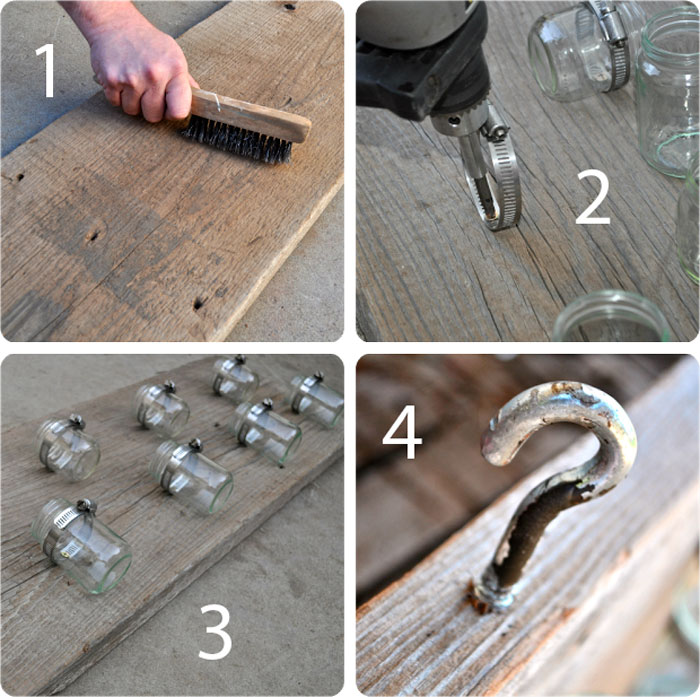 1

2

3

4